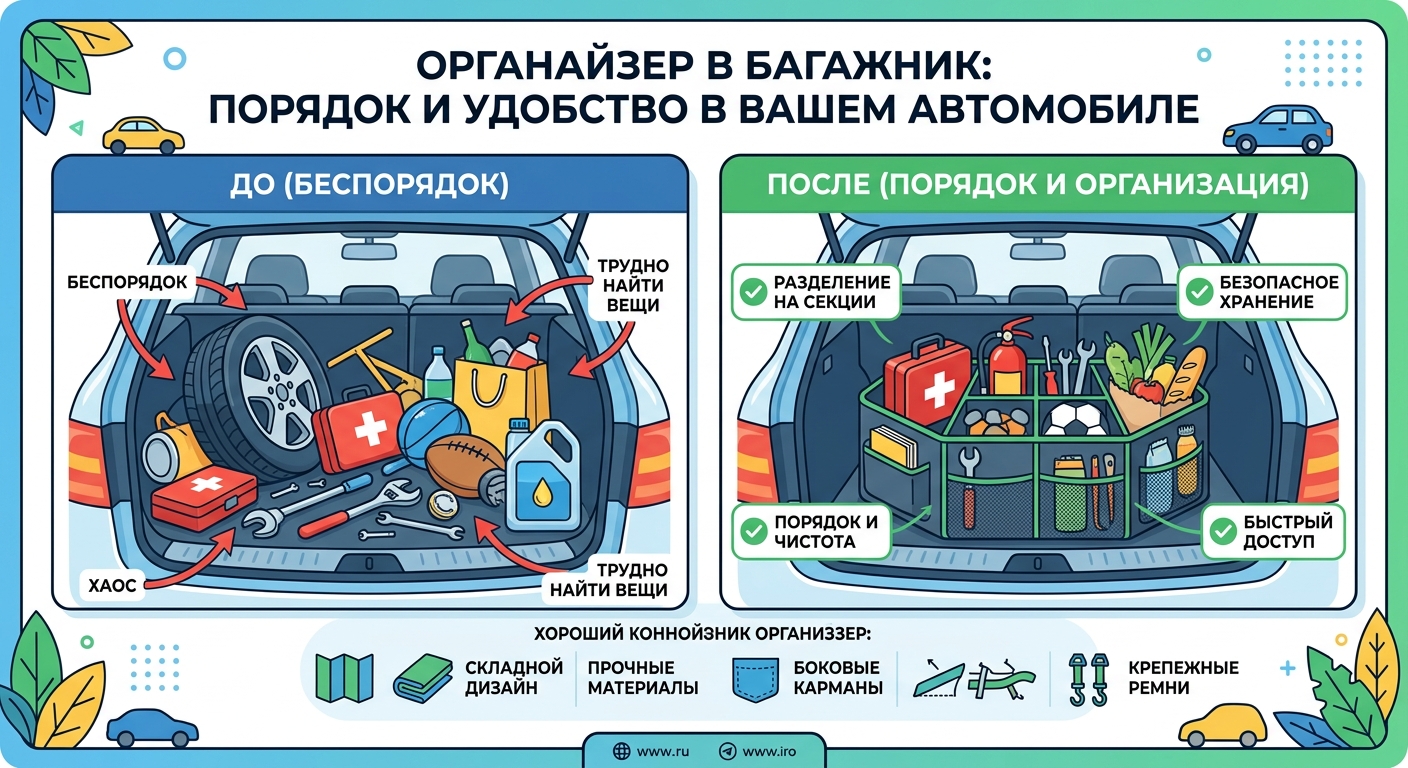 ОРГАНАЙЗЕР В БАГАЖНИК:
ПОРЯДОК И УДОБСТВО В ВАШЕМ АВТОМОБИЛЕ

ДО (БЕСПОРЯДОК)

БЕСПОРЯДОК

ТРУДНО НАЙТИ ВЕЩИ

ХАОС

ТРУДНО НАЙТИ ВЕЩИ

ПОСЛЕ (ПОРЯДОК И ОРГАНИЗАЦИЯ)

РАЗДЕЛЕНИЕ НА СЕКЦИИ

БЕЗОПАСНОЕ ХРАНЕНИЕ

ПОРЯДОК И ЧИСТОТА

БЫСТРЫЙ ДОСТУП

ХОРОШИЙ КОННОЙЗНИК ОРГАНИЗЗЕР:

СКЛАДНОЙ ДИЗАЙН

ПРОЧНЫЕ МАТЕРИАЛЫ

БОКОВЫЕ КАРМАНЫ

КРЕПЕЖНЫЕ РЕМНИ

www.ru www.iro